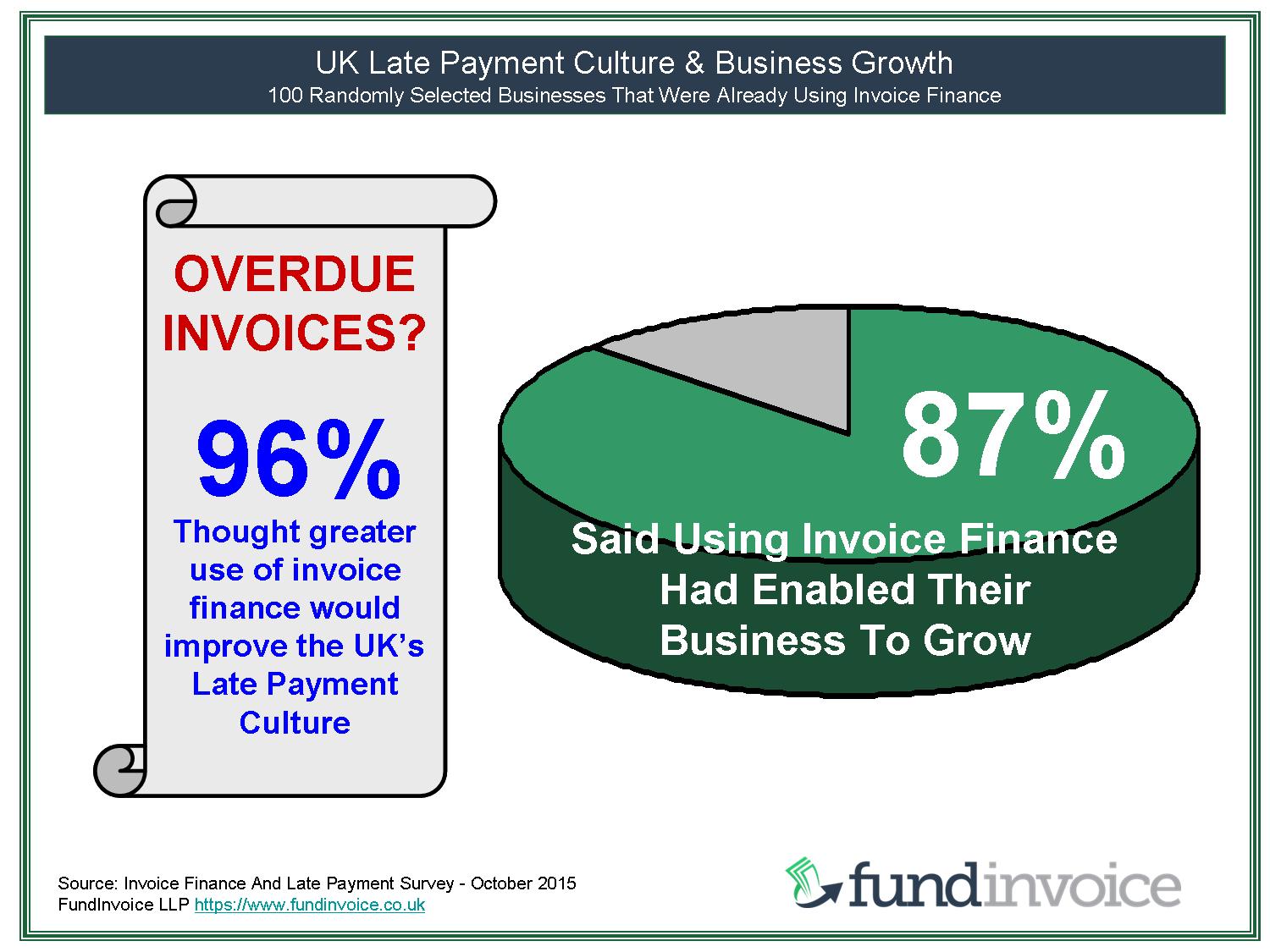 UK Late Payment Culture & Business Growth
100 Randomly Selected Businesses That Were Already Using Invoice Finance

OVERDUE INVOICES?

96%

Thought greater use of invoice finance would improve the UK's Late Payment Culture

87%

Said Using Invoice Finance Had Enabled Their Business To Grow

Source: Invoice Finance And Late Payment Survey - October 2015
FundInvoice LLP https://www.fundinvoice.co.uk

fundinvoice